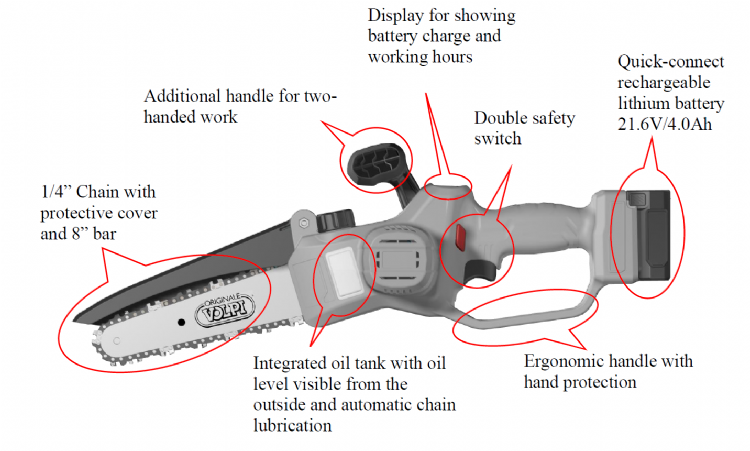 Display for showing battery charge and working hours

Quick-connect rechargeable lithium battery 21.6V/4.0Ah

Additional handle for two-handed work

Double safety switch

1/4” Chain with protective cover and 8” bar

ORIGINALE VOLPI

Integrated oil tank with oil level visible from the outside and automatic chain lubrication

Ergonomic handle with hand protection